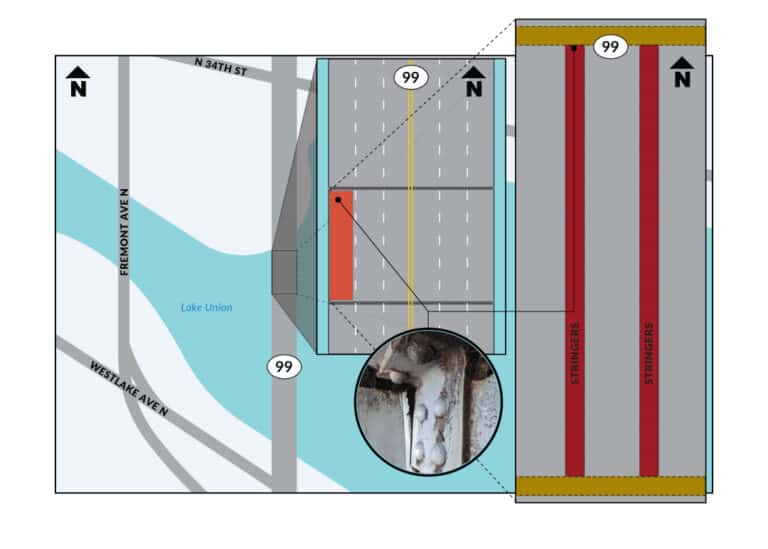 N

N 34TH ST

FREMONT AVE N

Lake Union

WESTLAKE AVE N

99

99

N

99

N

STRINGERS

STRINGERS